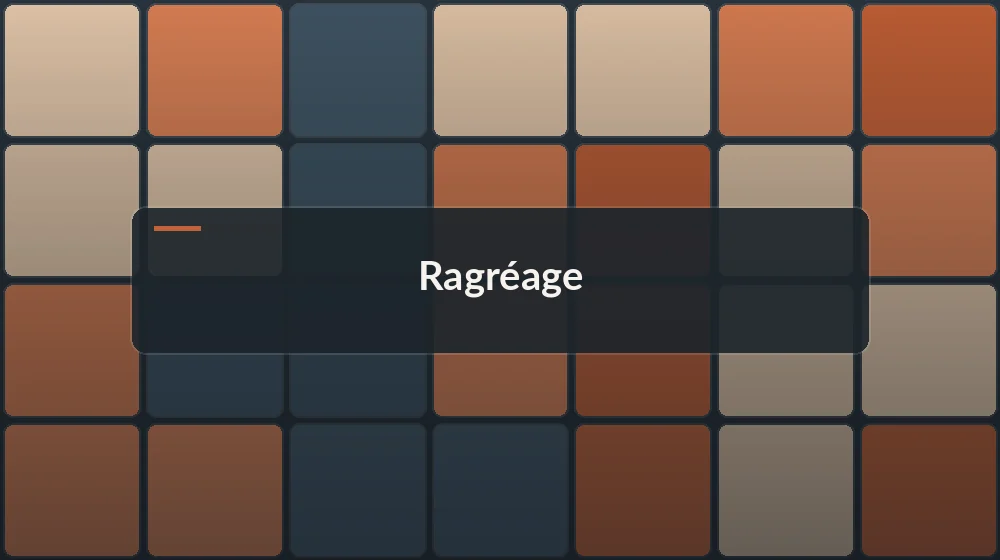 Ragréage